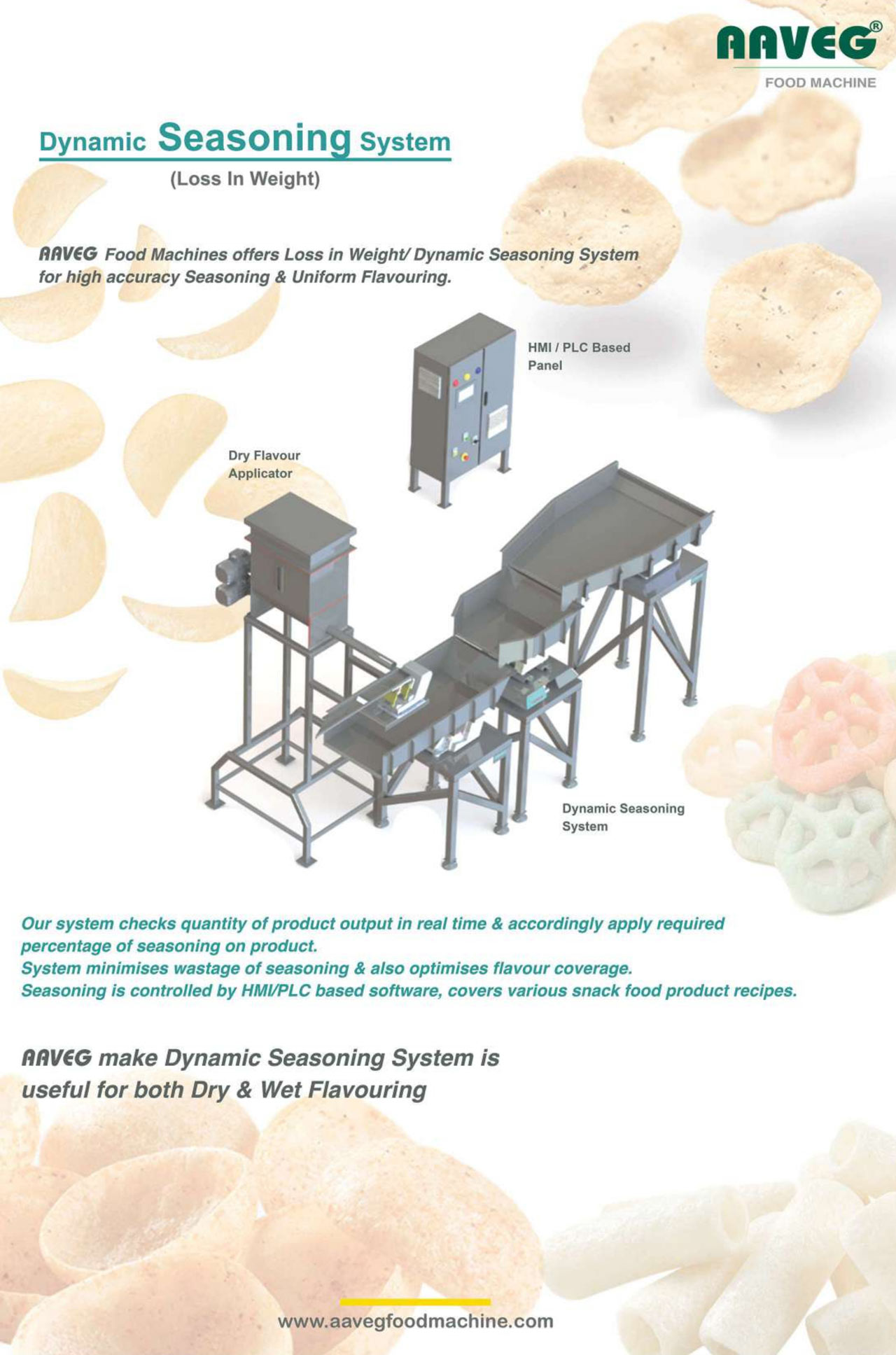 AAVEG®
FOOD MACHINE

Dynamic Seasoning System
(Loss In Weight)

AAVEG Food Machines offers Loss in Weight/ Dynamic Seasoning System for high accuracy Seasoning & Uniform Flavouring.

HMI / PLC Based Panel

Dry Flavour Applicator

Dynamic Seasoning System

Our system checks quantity of product output in real time & accordingly apply required percentage of seasoning on product.
System minimises wastage of seasoning & also optimises flavour coverage.
Seasoning is controlled by HMI/PLC based software, covers various snack food product recipes.

AAVEG make Dynamic Seasoning System is useful for both Dry & Wet Flavouring

www.aavegfoodmachine.com